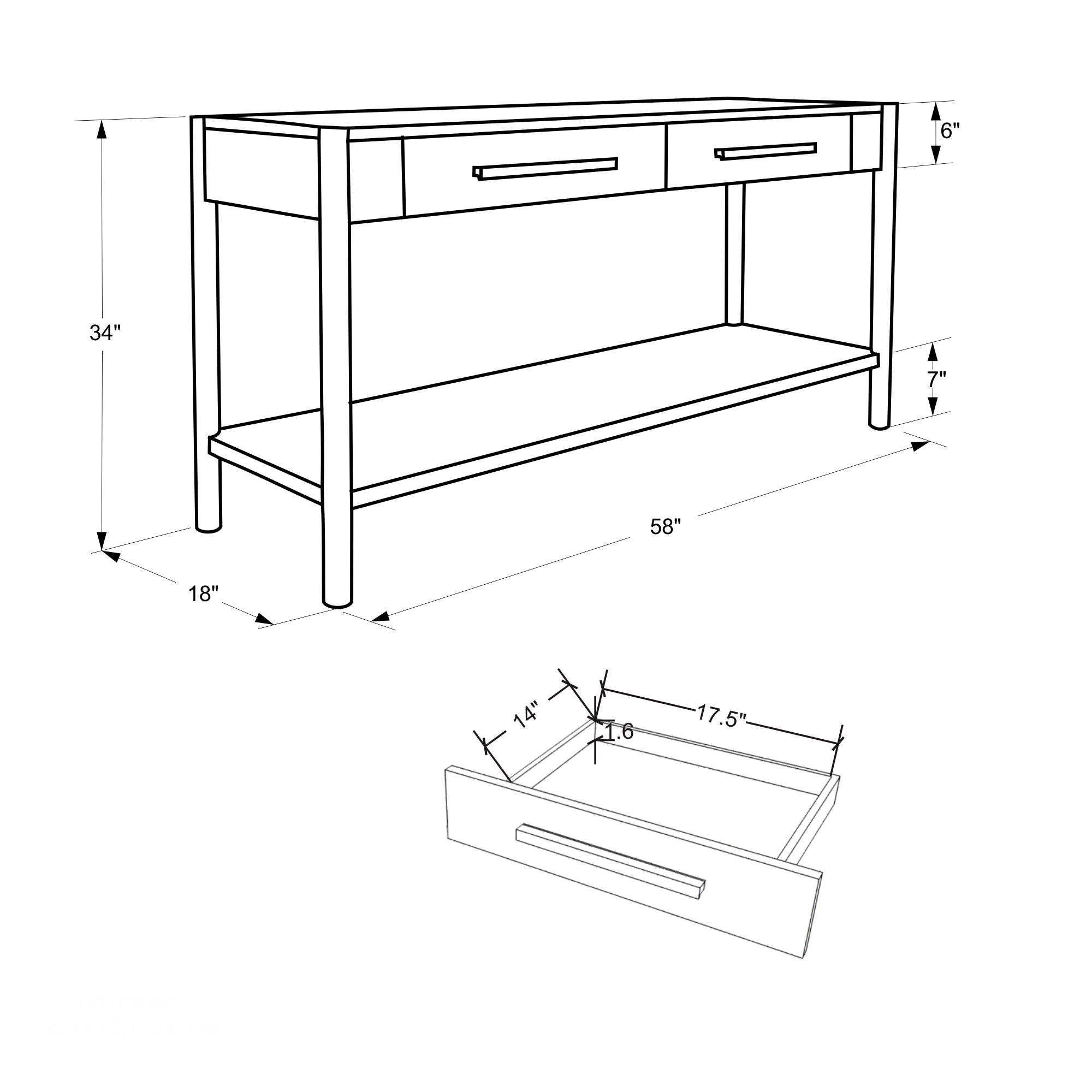 6"
34"
7"
58"
18"
14"
17.5"
1.6